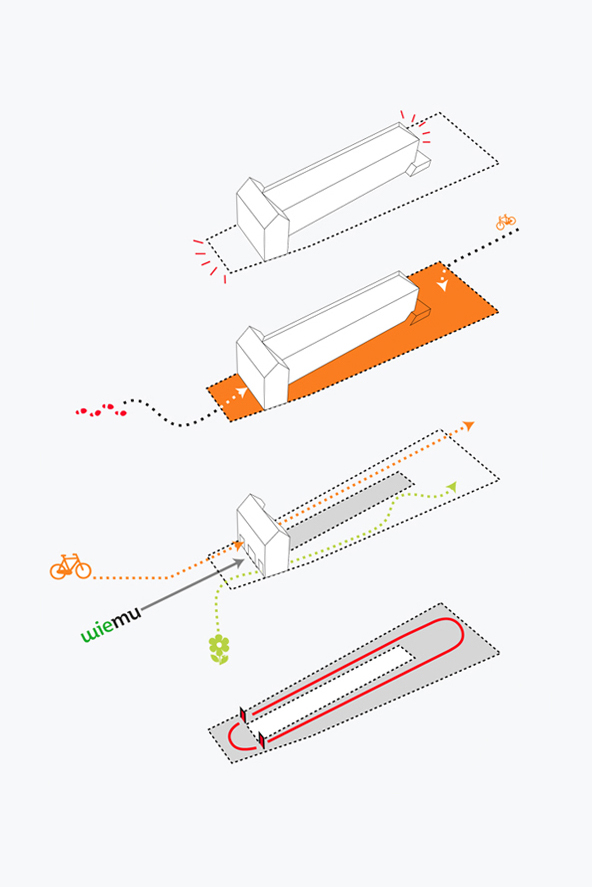 wiemu